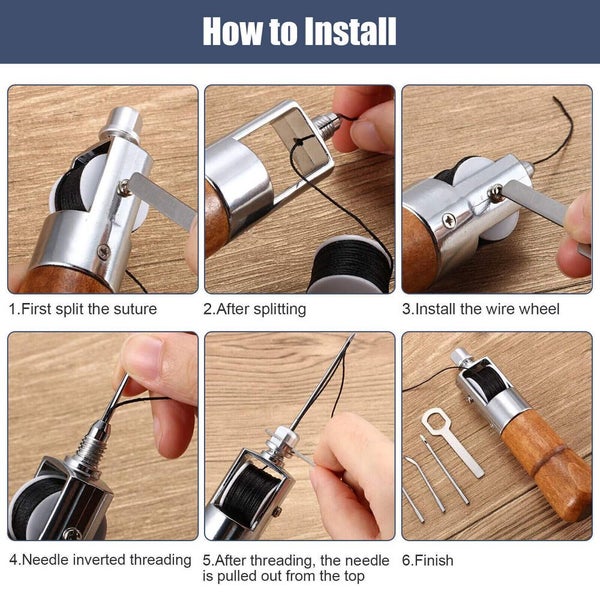 How to Install

1.First split the suture

2.After splitting

3.Install the wire wheel

4.Needle inverted threading

5.After threading, the needle is pulled out from the top

6.Finish