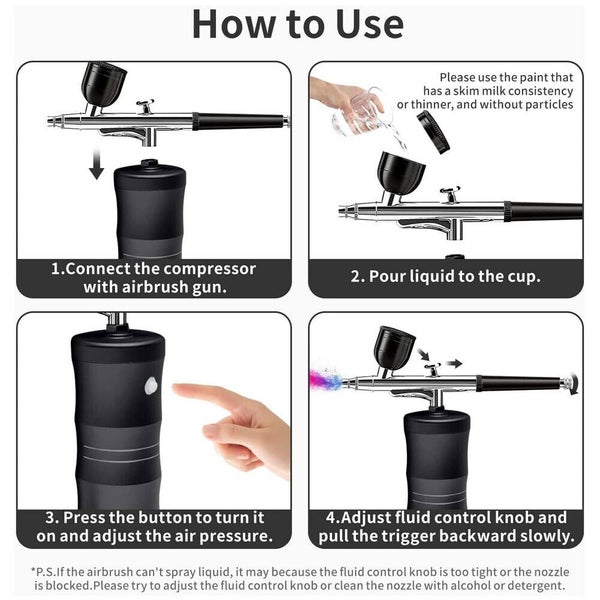 How to Use

1.Connect the compressor with airbrush gun.

Please use the paint that has a skim milk consistency or thinner, and without particles

2. Pour liquid to the cup.

3. Press the button to turn it on and adjust the air pressure.

4.Adjust fluid control knob and pull the trigger backward slowly.

*P.S.If the airbrush can't spray liquid, it may because the fluid control knob is too tight or the nozzle is blocked.Please try to adjust the fluid control knob or clean the nozzle with alcohol or detergent.