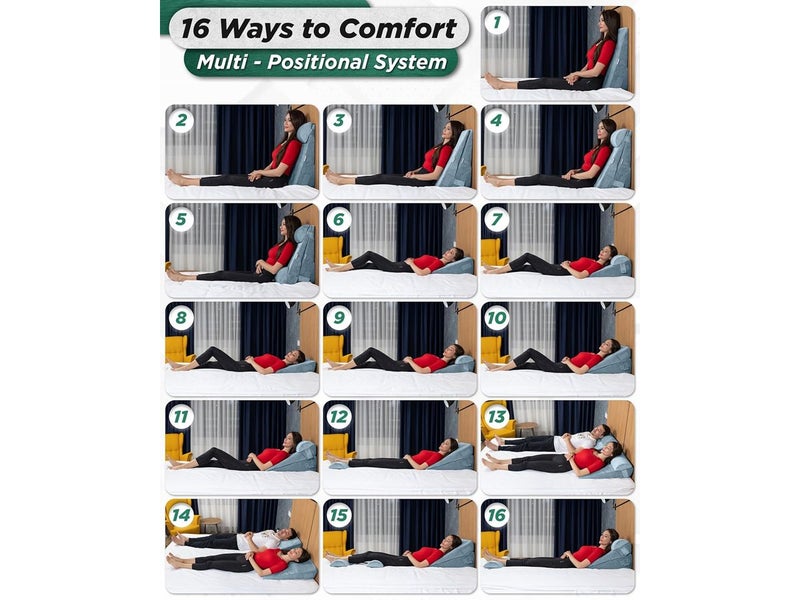 16 Ways to Comfort
Multi - Positional System

1

2

3

4

5

6

7

8

9

10

11

12

13

14

15

16