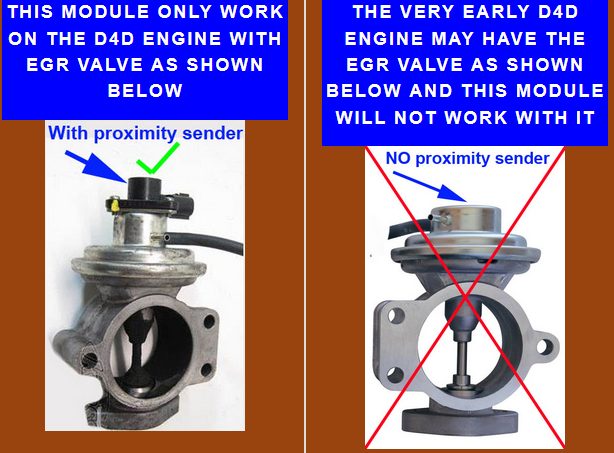 THIS MODULE ONLY WORK ON THE D4D ENGINE WITH EGR VALVE AS SHOWN BELOW

With proximity sender

THE VERY EARLY D4D ENGINE MAY HAVE THE EGR VALVE AS SHOWN BELOW AND THIS MODULE WILL NOT WORK WITH IT

NO proximity sender