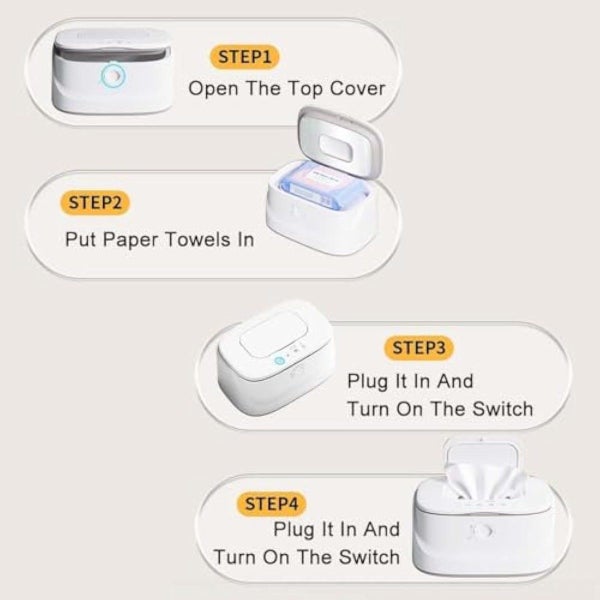 STEP1
Open The Top Cover

STEP2
Put Paper Towels In

STEP3
Plug It In And
Turn On The Switch

STEP4
Plug It In And
Turn On The Switch