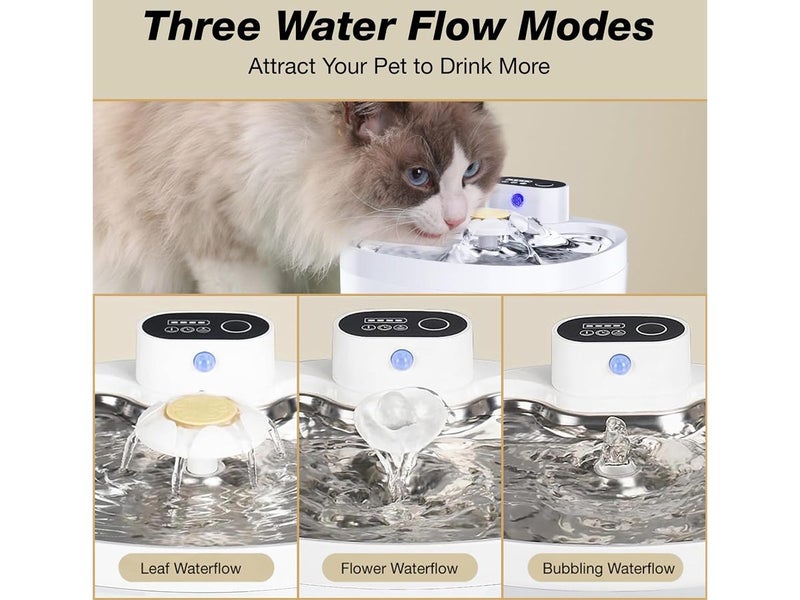 Three Water Flow Modes
Attract Your Pet to Drink More

Leaf Waterflow

Flower Waterflow

Bubbling Waterflow