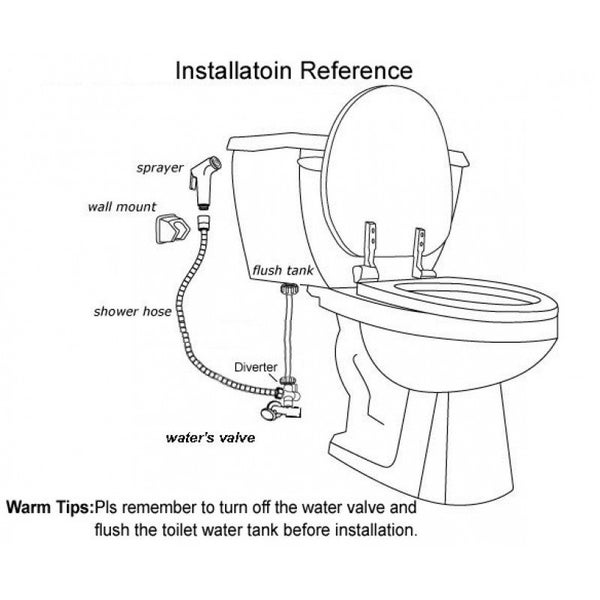 Installatoin Reference

sprayer

wall mount

flush tank

shower hose

Diverter

water's valve

Warm Tips:Pls remember to turn off the water valve and flush the toilet water tank before installation.