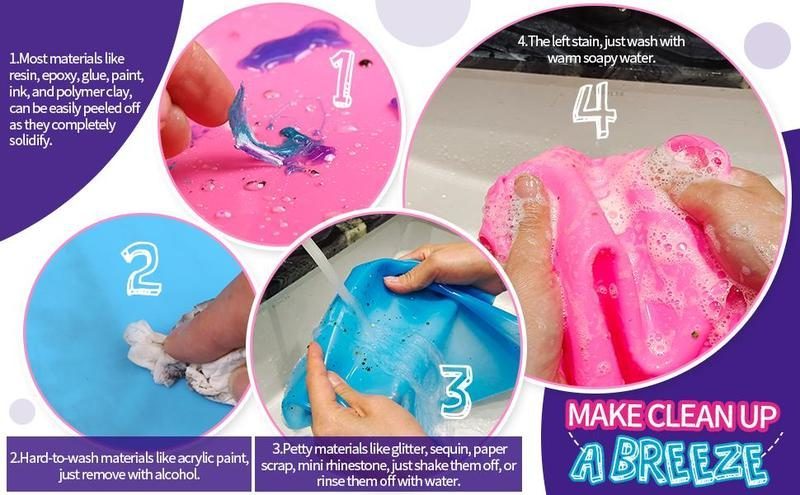 1.Most materials like resin, epoxy, glue, paint, ink, and polymer clay, can be easily peeled off as they completely solidify.

1

4.The left stain, just wash with warm soapy water.

4

2

3

2.Hard-to-wash materials like acrylic paint, just remove with alcohol.

3.Petty materials like glitter, sequin, paper scrap, mini rhinestone, just shake them off, or rinse them off with water.

MAKE CLEAN UP A BREEZE