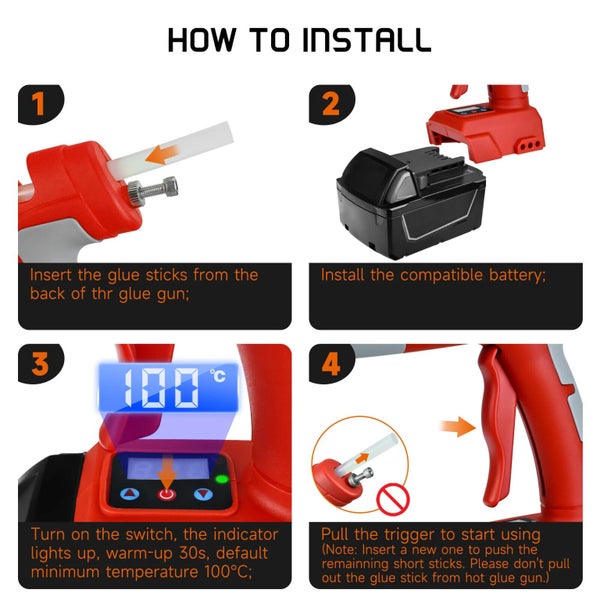 HOW TO INSTALL

1

Insert the glue sticks from the back of thr glue gun;

2

Install the compatible battery;

3

100 °C

Turn on the switch, the indicator lights up, warm-up 30s, default minimum temperature 100°C;

4

Pull the trigger to start using
(Note: Insert a new one to push the remainning short sticks. Please don't pull out the glue stick from hot glue gun.)