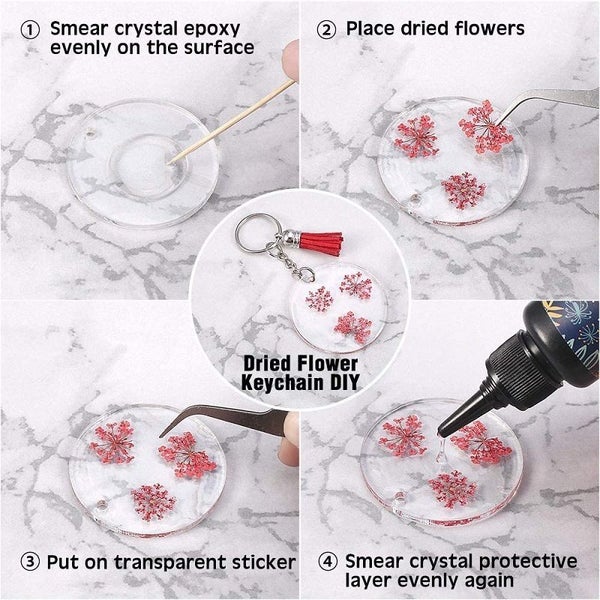 ① Smear crystal epoxy evenly on the surface

② Place dried flowers

Dried Flower Keychain DIY

③ Put on transparent sticker

④ Smear crystal protective layer evenly again