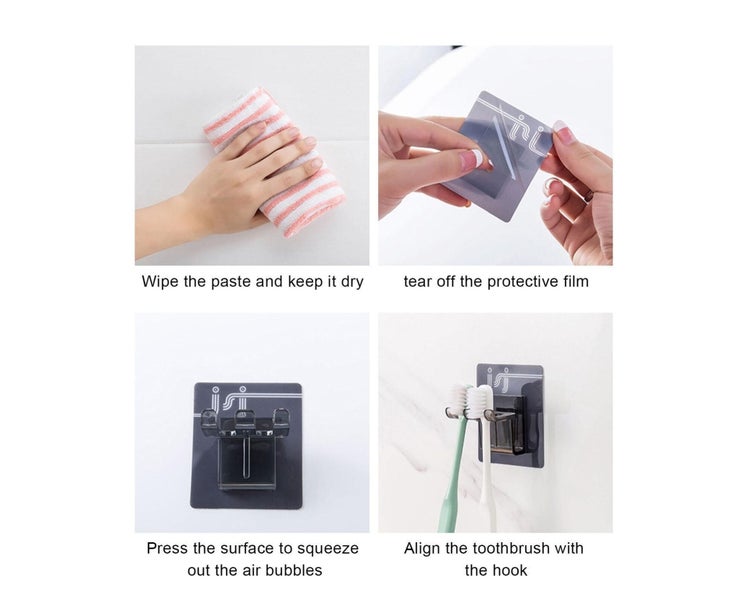 Wipe the paste and keep it dry

tear off the protective film

Press the surface to squeeze out the air bubbles

Align the toothbrush with the hook