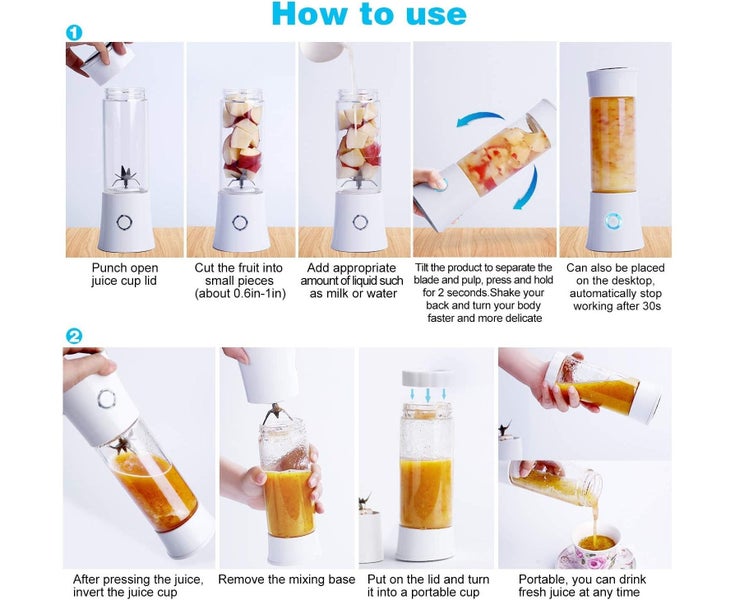 How to use

1

Punch open juice cup lid

Cut the fruit into small pieces (about 0.6in-1in)

Add appropriate amount of liquid such as milk or water

Tilt the product to separate the blade and pulp, press and hold for 2 seconds.Shake your back and turn your body faster and more delicate

Can also be placed on the desktop, automatically stop working after 30s

2

After pressing the juice, invert the juice cup

Remove the mixing base

Put on the lid and turn it into a portable cup

Portable, you can drink fresh juice at any time