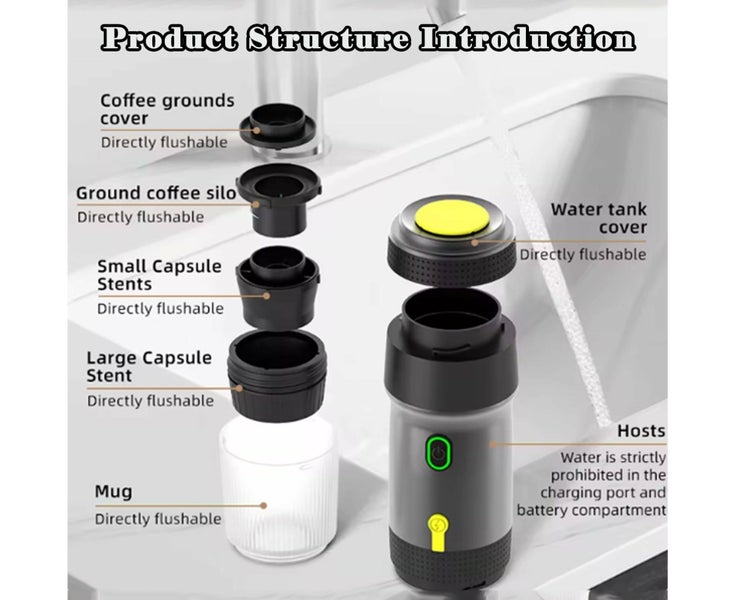 Product Structure Introduction

Coffee grounds cover
Directly flushable

Ground coffee silo
Directly flushable

Small Capsule Stents
Directly flushable

Large Capsule Stent
Directly flushable

Mug
Directly flushable

Water tank cover
Directly flushable

Hosts
Water is strictly prohibited in the charging port and battery compartment