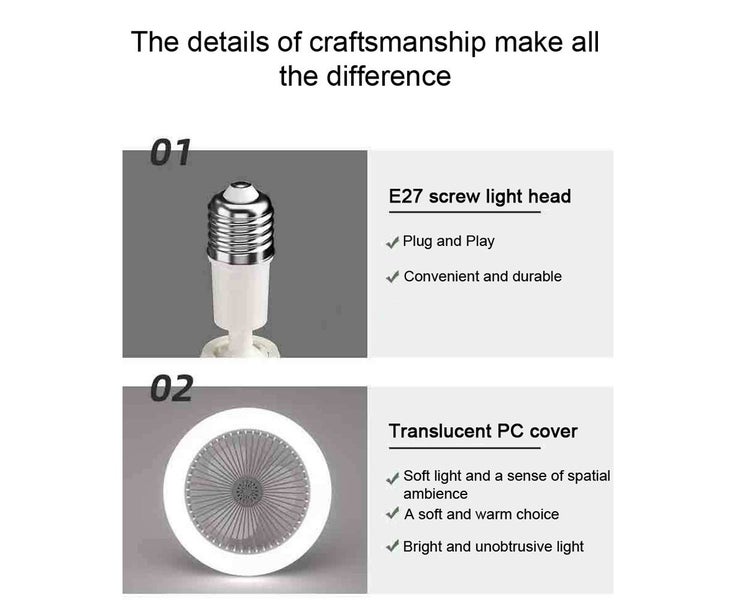 The details of craftsmanship make all the difference

01

E27 screw light head

✓ Plug and Play

✓ Convenient and durable

02

Translucent PC cover

✓ Soft light and a sense of spatial ambience

✓ A soft and warm choice

✓ Bright and unobtrusive light