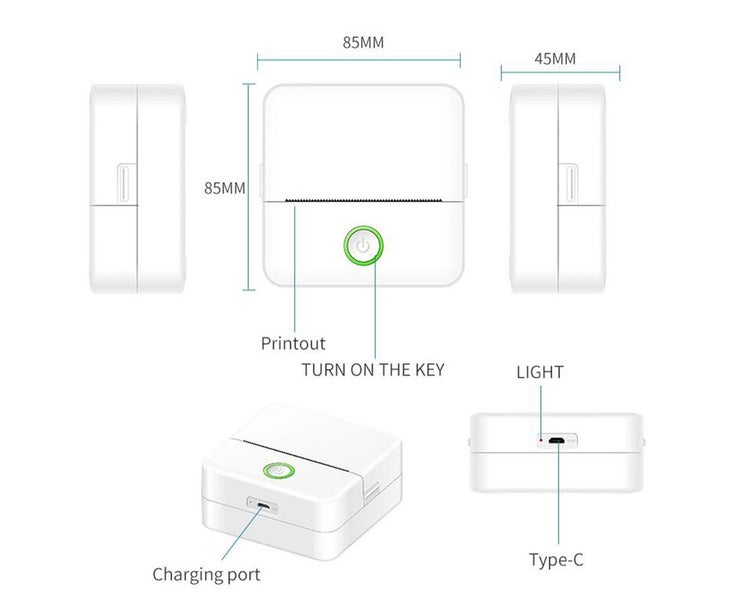 85MM

45MM

85MM

Printout

TURN ON THE KEY

LIGHT

Charging port

Type-C