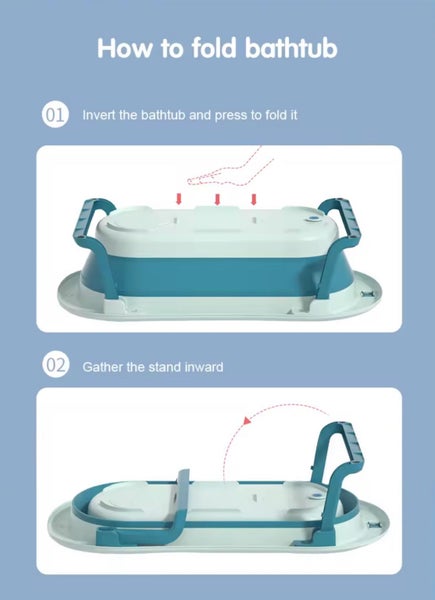 How to fold bathtub

01 Invert the bathtub and press to fold it

02 Gather the stand inward