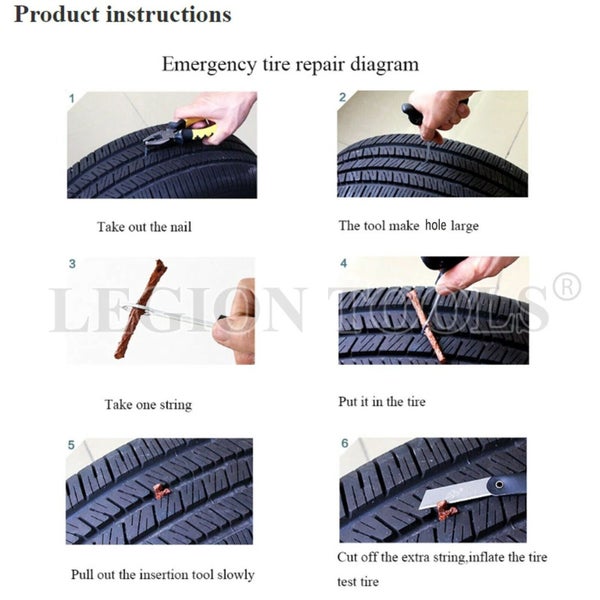 Product instructions

Emergency tire repair diagram

1

Take out the nail

2

The tool make hole large

3

Take one string

4

Put it in the tire

LEGION TOOLS®

5

Pull out the insertion tool slowly

6

Cut off the extra string,inflate the tire test tire