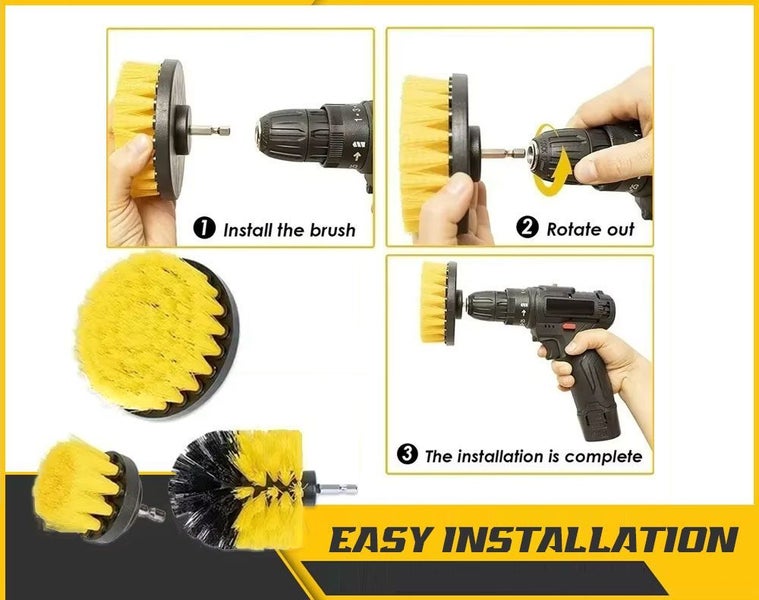 1 Install the brush

2 Rotate out

3 The installation is complete

EASY INSTALLATION