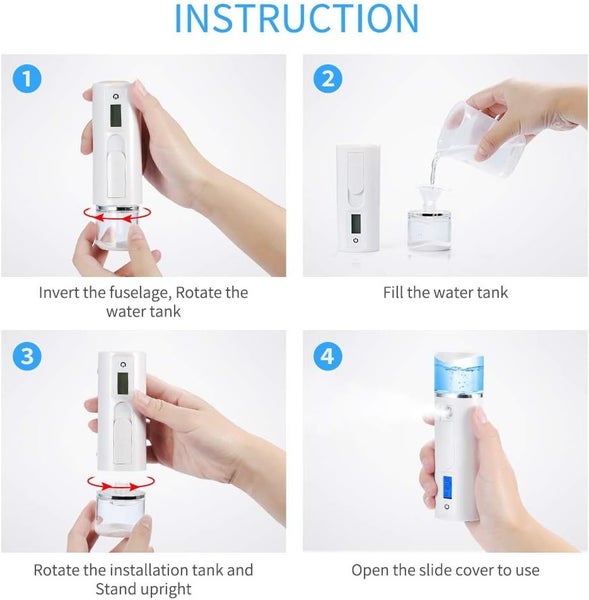 INSTRUCTION

1

Invert the fuselage, Rotate the water tank

2

Fill the water tank

3

Rotate the installation tank and Stand upright

4

Open the slide cover to use