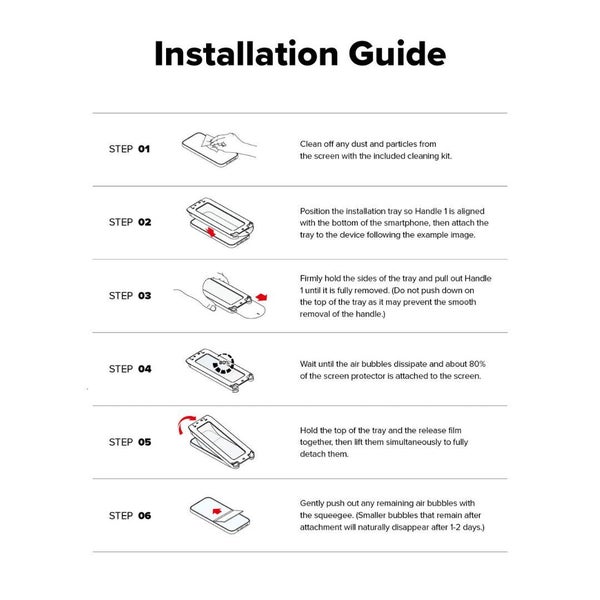 Installation Guide

STEP 01

Clean off any dust and particles from the screen with the included cleaning kit.

STEP 02

Position the installation tray so Handle 1 is aligned with the bottom of the smartphone, then attach the tray to the device following the example image.

STEP 03

Firmly hold the sides of the tray and pull out Handle 1 until it is fully removed. (Do not push down on the top of the tray as it may prevent the smooth removal of the handle.)

STEP 04

80%

Wait until the air bubbles dissipate and about 80% of the screen protector is attached to the screen.

STEP 05

Hold the top of the tray and the release film together, then lift them simultaneously to fully detach them.

STEP 06

Gently push out any remaining air bubbles with the squeegee. (Smaller bubbles that remain after attachment will naturally disappear after 1-2 days.)