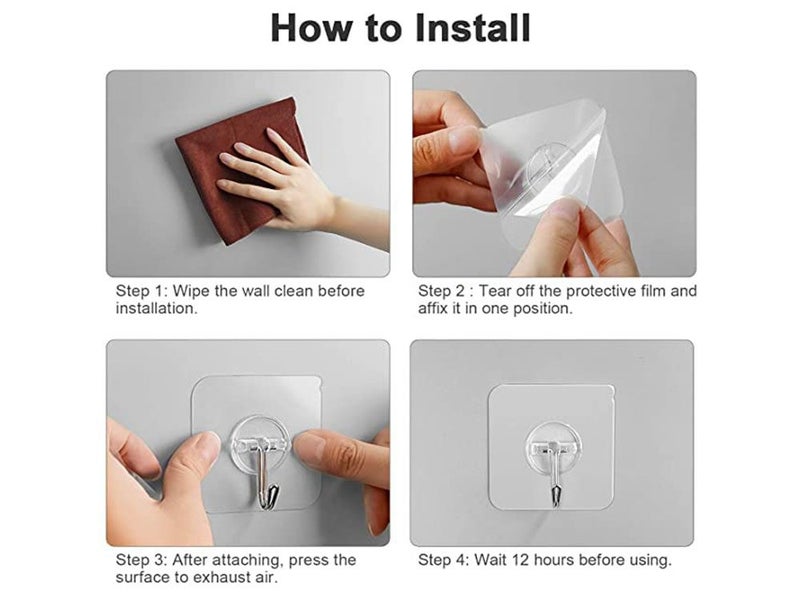 How to Install

Step 1: Wipe the wall clean before installation.

Step 2 : Tear off the protective film and affix it in one position.

Step 3: After attaching, press the surface to exhaust air.

Step 4: Wait 12 hours before using.