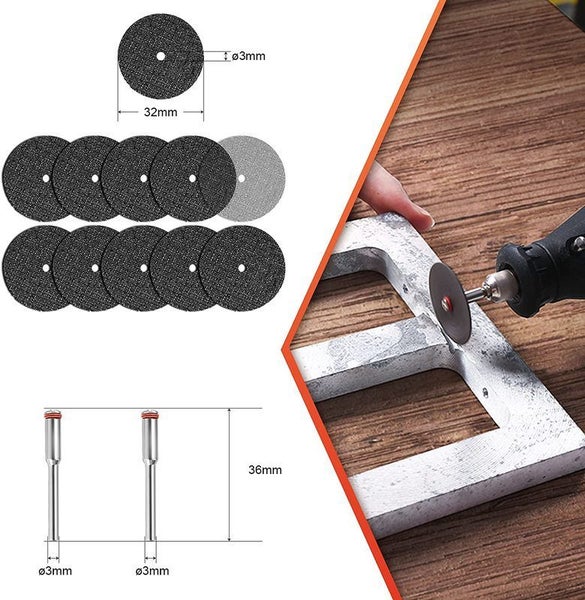 ø3mm
32mm
36mm
ø3mm
ø3mm