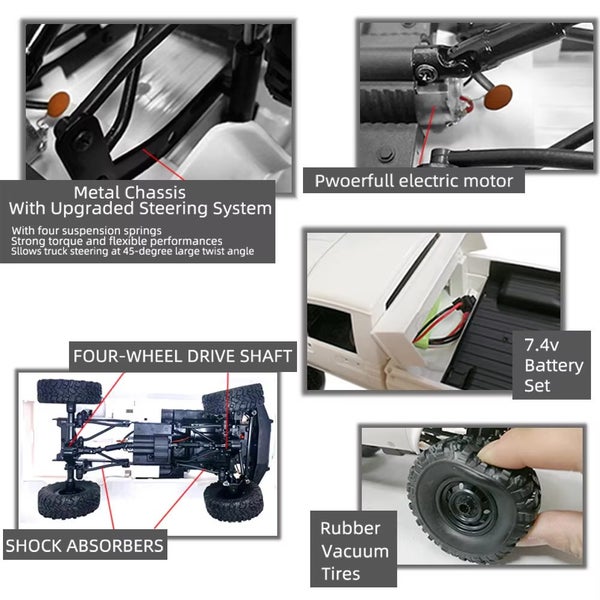 Metal Chassis
With Upgraded Steering System

With four suspension springs
Strong torque and flexible performances
Sllows truck steering at 45-degree large twist angle

Pwoerfull electric motor

7.4v Battery Set

FOUR-WHEEL DRIVE SHAFT

SHOCK ABSORBERS

Rubber Vacuum Tires