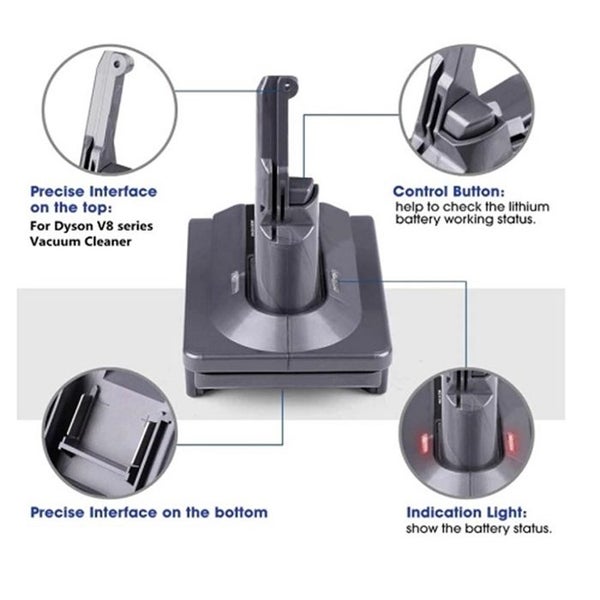 Precise Interface on the top:
For Dyson V8 series Vacuum Cleaner

Control Button:
help to check the lithium battery working status.

Precise Interface on the bottom

Indication Light:
show the battery status.