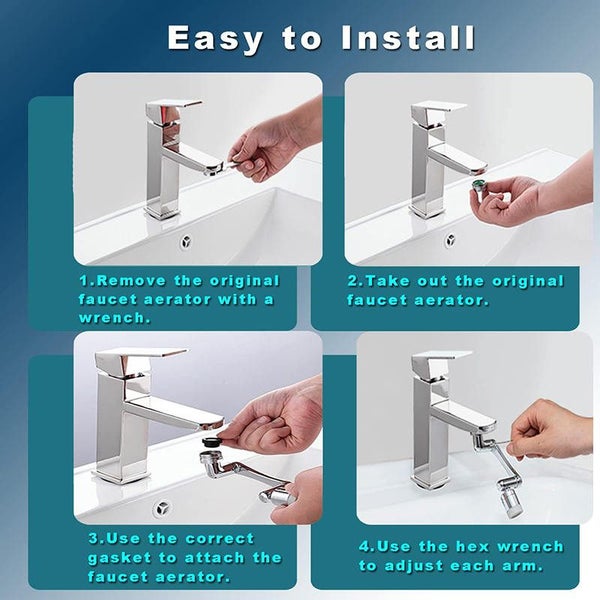 Easy to Install

1.Remove the original faucet aerator with a wrench.

2.Take out the original faucet aerator.

3.Use the correct gasket to attach the faucet aerator.

4.Use the hex wrench to adjust each arm.