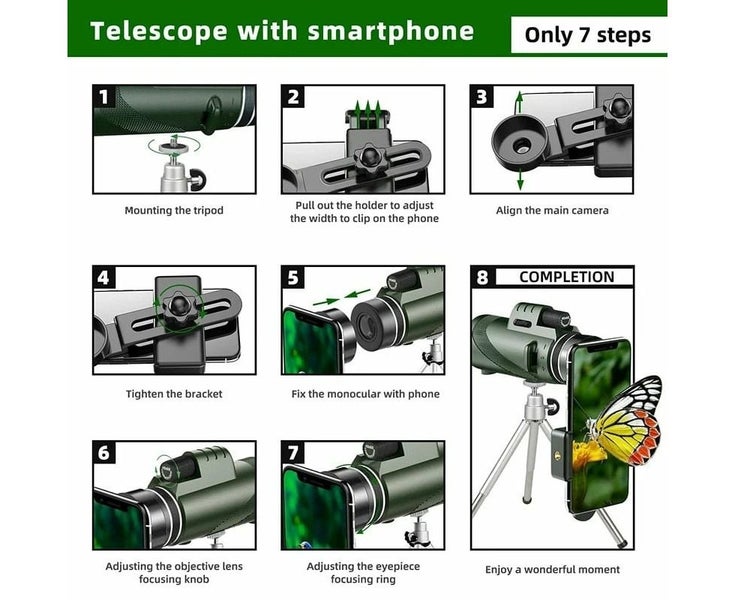 Telescope with smartphone
Only 7 steps

1
Mounting the tripod

2
Pull out the holder to adjust the width to clip on the phone

3
Align the main camera

4
Tighten the bracket

5
Fix the monocular with phone

8 COMPLETION

6
Adjusting the objective lens focusing knob

7
Adjusting the eyepiece focusing ring

Enjoy a wonderful moment