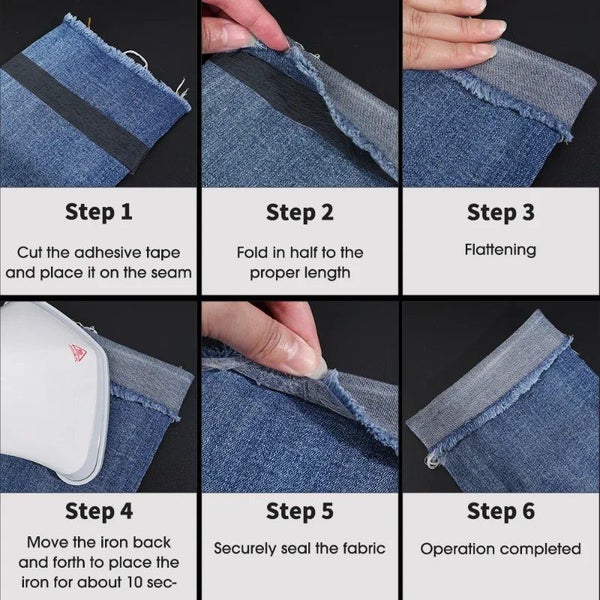 Step 1

Cut the adhesive tape and place it on the seam

Step 2

Fold in half to the proper length

Step 3

Flattening

Step 4

Move the iron back and forth to place the iron for about 10 sec-

Step 5

Securely seal the fabric

Step 6

Operation completed