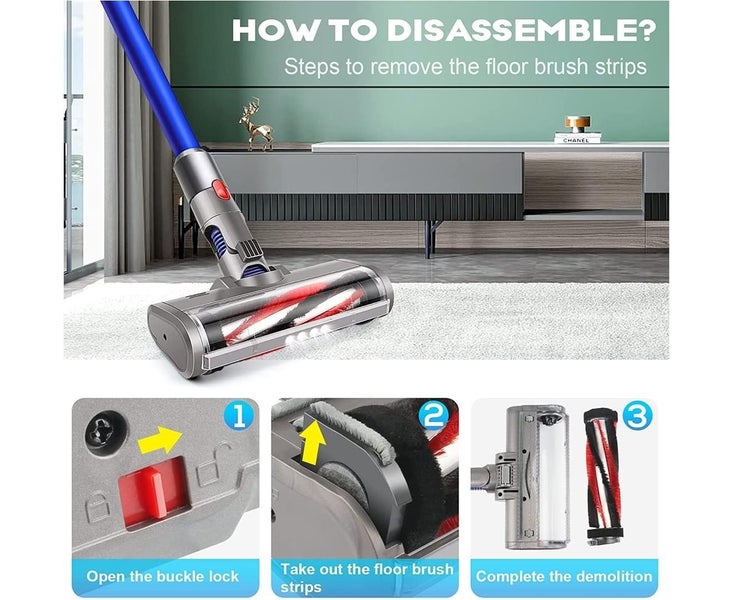 HOW TO DISASSEMBLE?
Steps to remove the floor brush strips

CHANEL

1
Open the buckle lock

2
Take out the floor brush strips

3
Complete the demolition