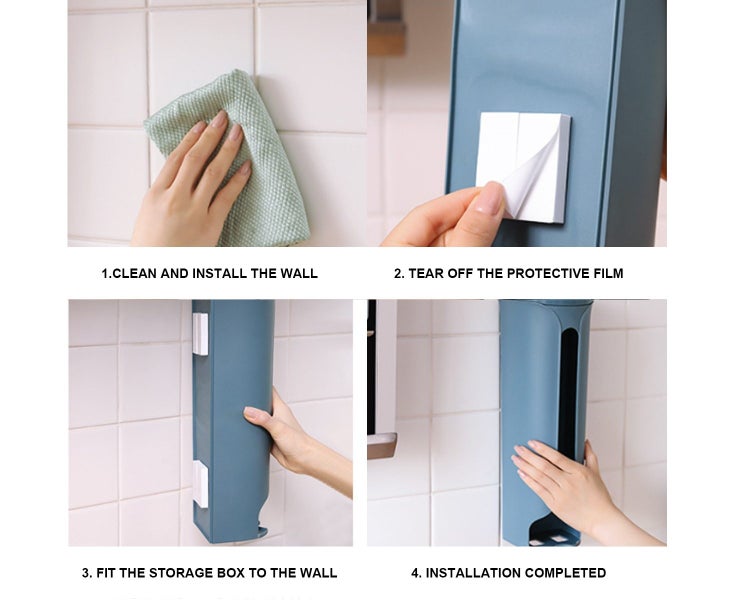 1.CLEAN AND INSTALL THE WALL

2. TEAR OFF THE PROTECTIVE FILM

3. FIT THE STORAGE BOX TO THE WALL

4. INSTALLATION COMPLETED