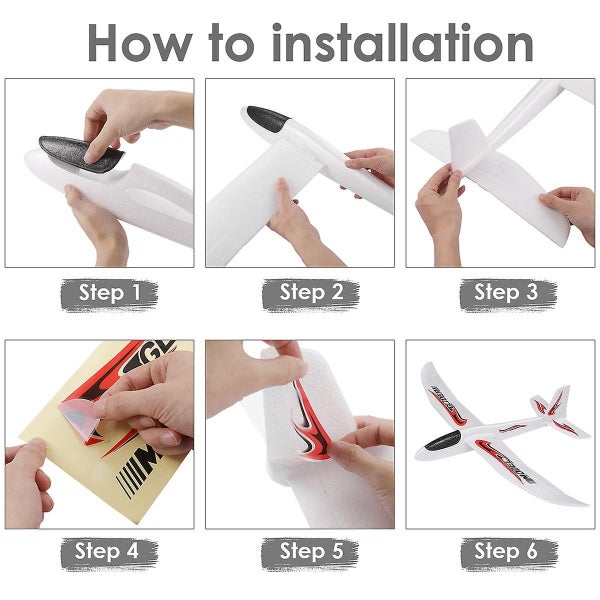 How to installation

Step 1

Step 2

Step 3

Step 4

Step 5

Step 6