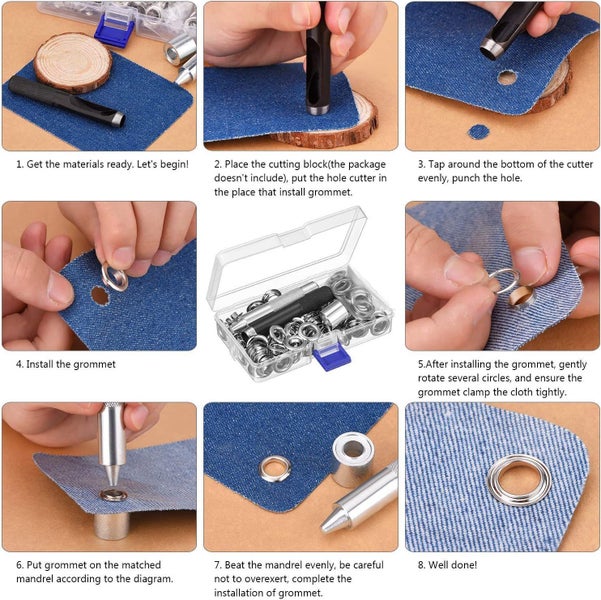 1. Get the materials ready. Let's begin!

2. Place the cutting block(the package doesn't include), put the hole cutter in the place that install grommet.

3. Tap around the bottom of the cutter evenly, punch the hole.

4. Install the grommet

5.After installing the grommet, gently rotate several circles, and ensure the grommet clamp the cloth tightly.

6. Put grommet on the matched mandrel according to the diagram.

7. Beat the mandrel evenly, be careful not to overexert, complete the installation of grommet.

8. Well done!