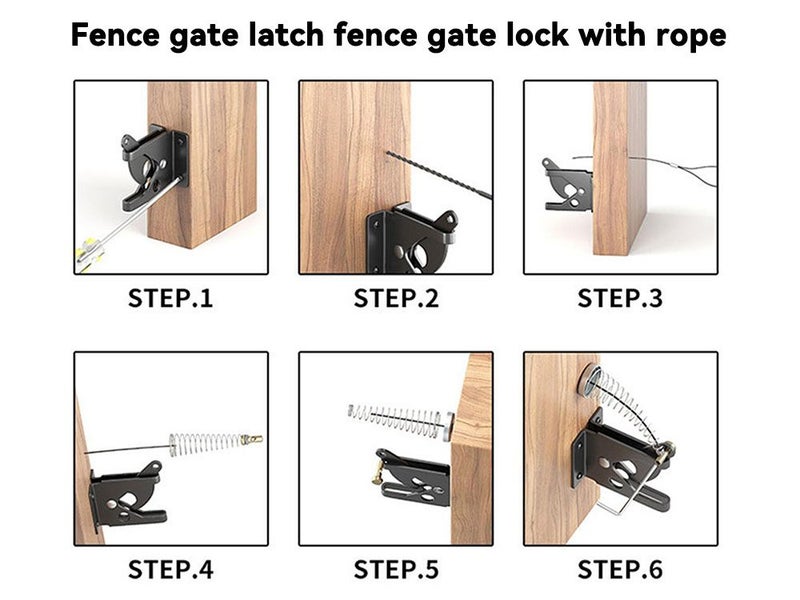 Fence gate latch fence gate lock with rope

STEP.1

STEP.2

STEP.3

STEP.4

STEP.5

STEP.6