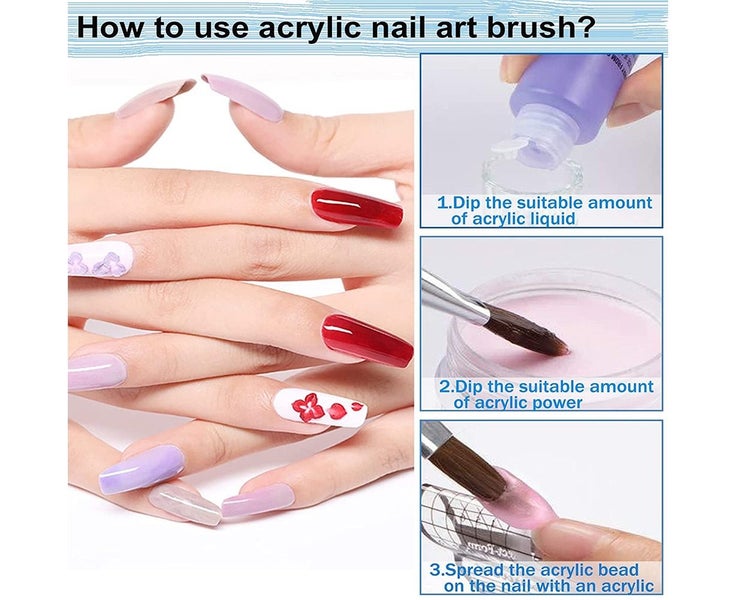 How to use acrylic nail art brush?

1.Dip the suitable amount of acrylic liquid

2.Dip the suitable amount of acrylic power

3.Spread the acrylic bead on the nail with an acrylic