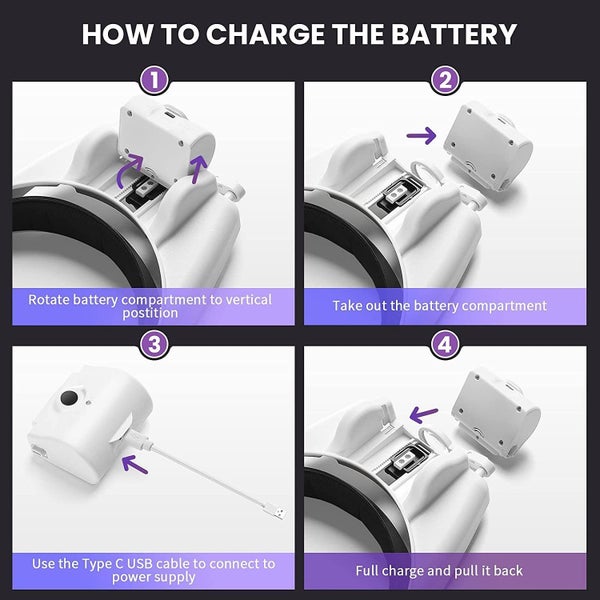 HOW TO CHARGE THE BATTERY

1

Rotate battery compartment to vertical postition

2

Take out the battery compartment

3

Use the Type C USB cable to connect to power supply

4

Full charge and pull it back