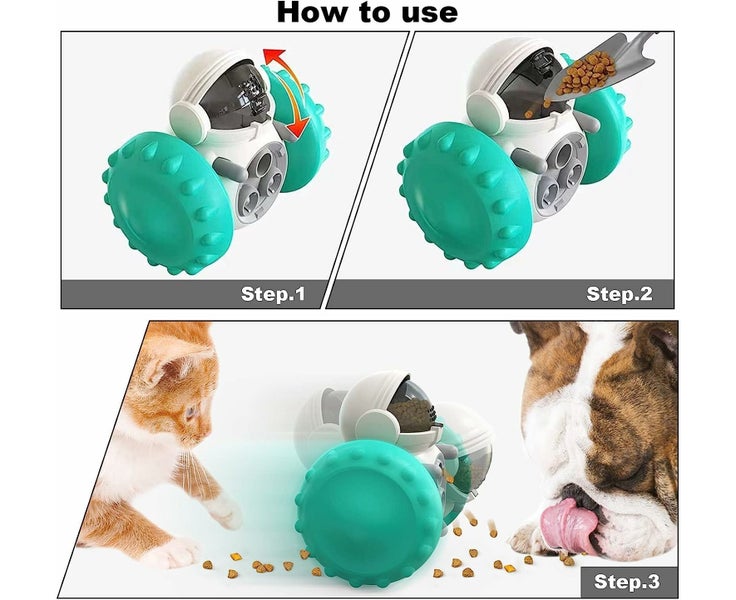 How to use

Step.1

Step.2

Step.3