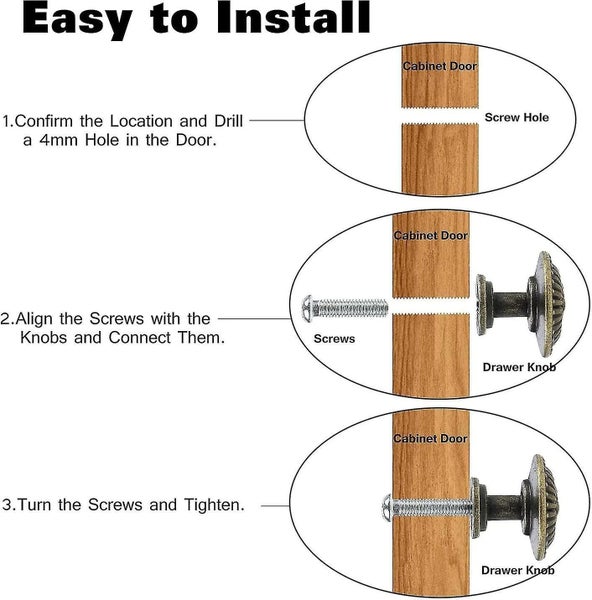 Easy to Install

1.Confirm the Location and Drill a 4mm Hole in the Door.

Cabinet Door

Screw Hole

2.Align the Screws with the Knobs and Connect Them.

Cabinet Door

Screws

Drawer Knob

3.Turn the Screws and Tighten.

Cabinet Door

Drawer Knob