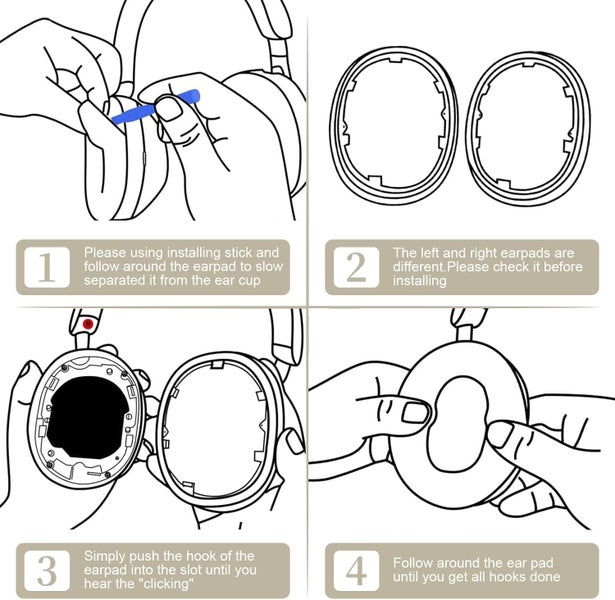 1

Please using installing stick and follow around the earpad to slow separated it from the ear cup

2

The left and right earpads are different.Please check it before installing

3

Simply push the hook of the earpad into the slot until you hear the "clicking"

4

Follow around the ear pad until you get all hooks done