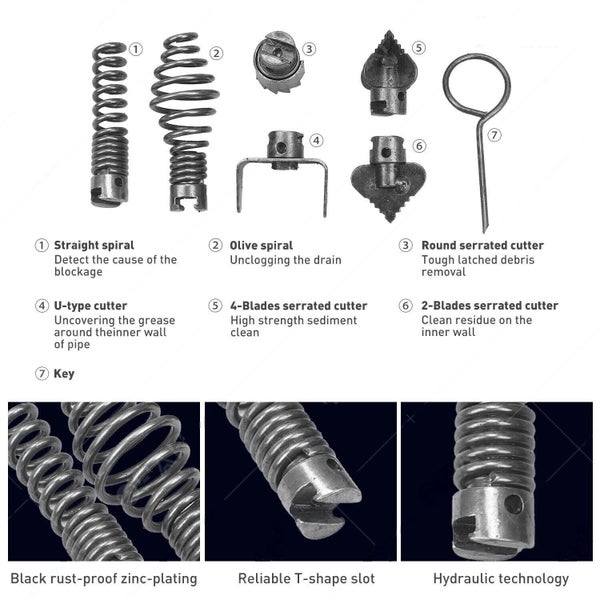 ①

②

③

④

⑤

⑥

⑦

① Straight spiral
Detect the cause of the blockage

② Olive spiral
Unclogging the drain

③ Round serrated cutter
Tough latched debris removal

④ U-type cutter
Uncovering the grease around theinner wall of pipe

⑤ 4-Blades serrated cutter
High strength sediment clean

⑥ 2-Blades serrated cutter
Clean residue on the inner wall

⑦ Key

Black rust-proof zinc-plating

Reliable T-shape slot

Hydraulic technology