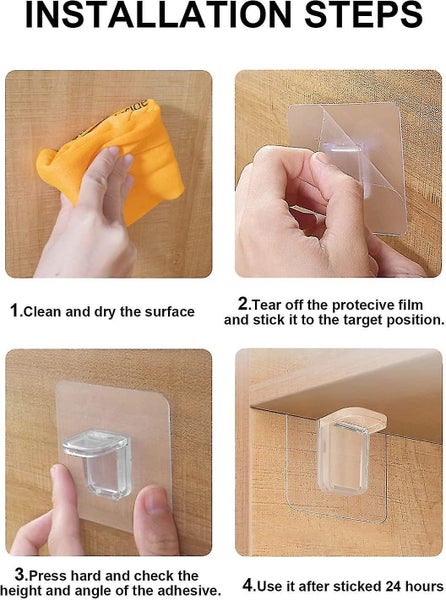 INSTALLATION STEPS

1.Clean and dry the surface

2.Tear off the protecive film and stick it to the target position.

3.Press hard and check the height and angle of the adhesive.

4.Use it after sticked 24 hours