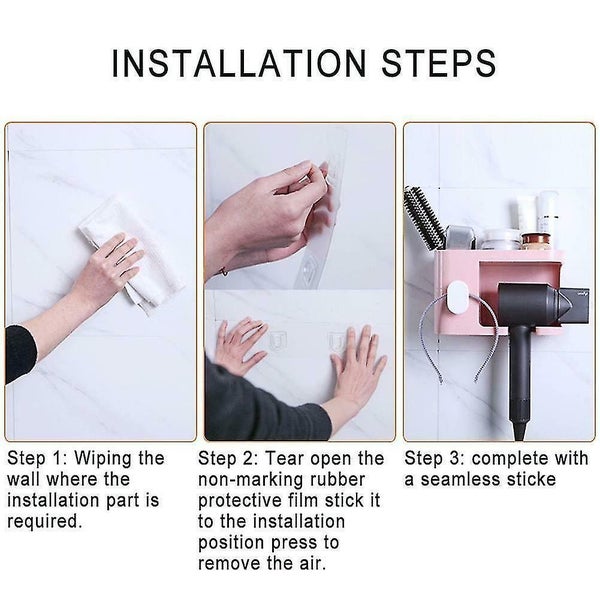 INSTALLATION STEPS

Step 1: Wiping the wall where the installation part is required.

Step 2: Tear open the non-marking rubber protective film stick it to the installation position press to remove the air.

Step 3: complete with a seamless sticke