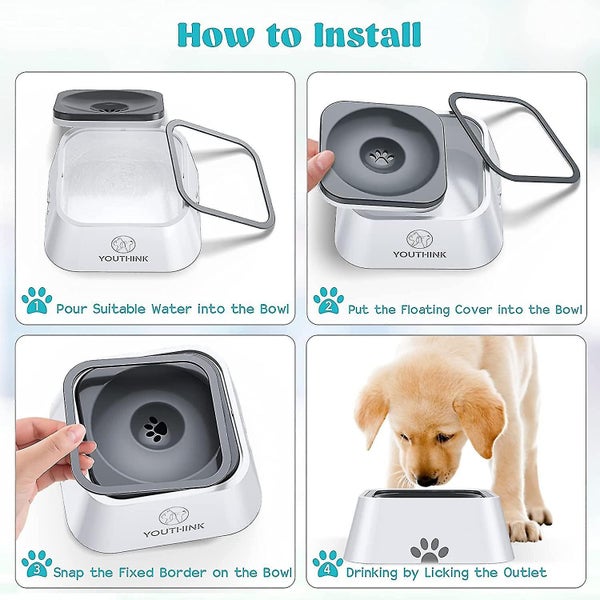 How to Install

YOUTHINK

1 Pour Suitable Water into the Bowl

YOUTHINK

2 Put the Floating Cover into the Bowl

YOUTHINK

3 Snap the Fixed Border on the Bowl

4 Drinking by Licking the Outlet