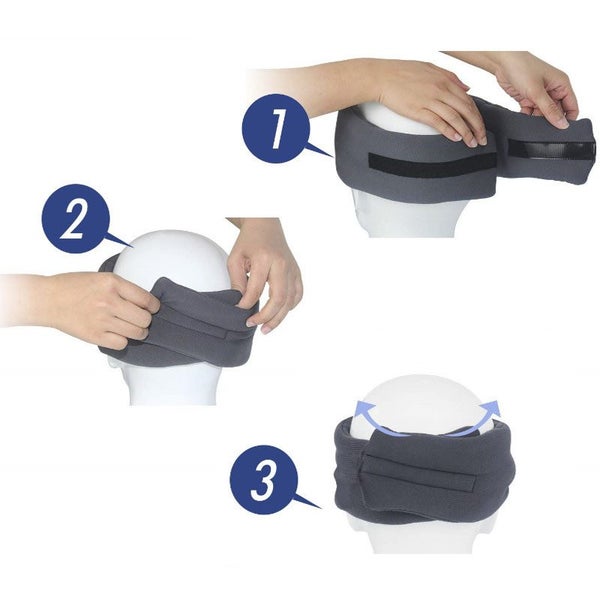 1

2

3