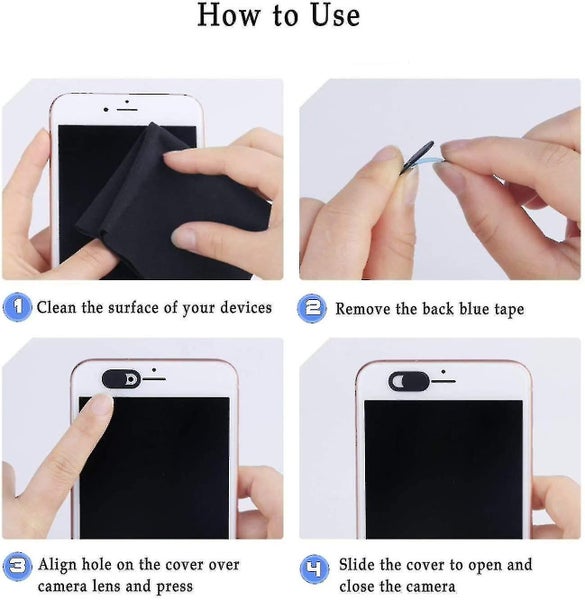 How to Use

1 Clean the surface of your devices

2 Remove the back blue tape

3 Align hole on the cover over camera lens and press

4 Slide the cover to open and close the camera