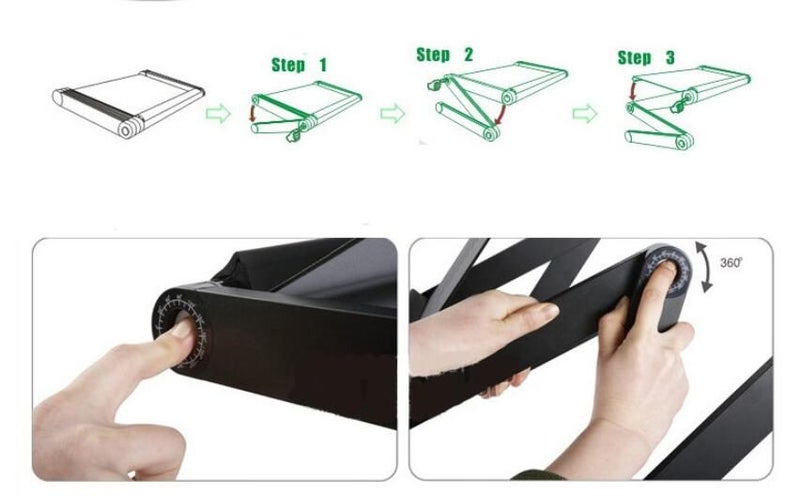 Step 1

Step 2

Step 3

360°