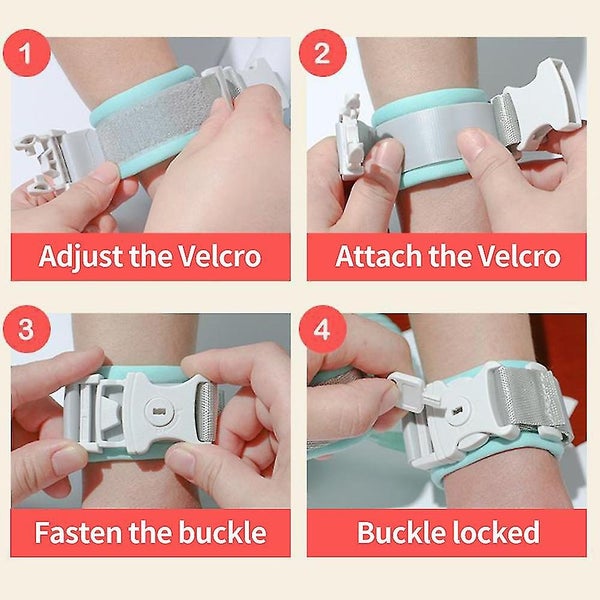 1
Adjust the Velcro

2
Attach the Velcro

3
Fasten the buckle

4
Buckle locked