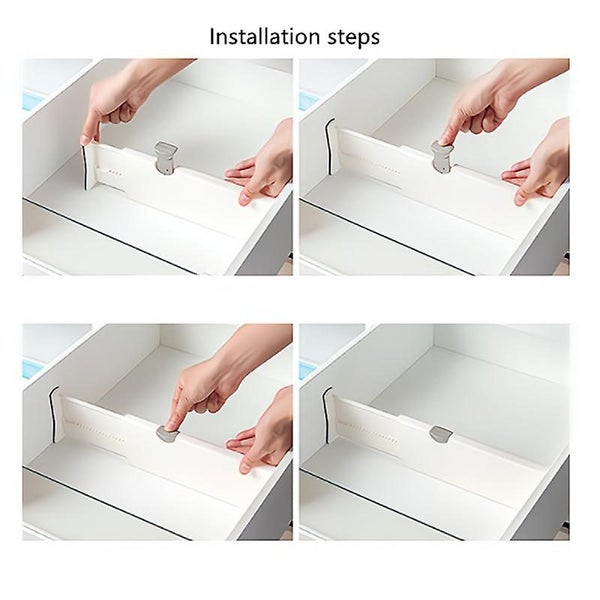 Installation steps