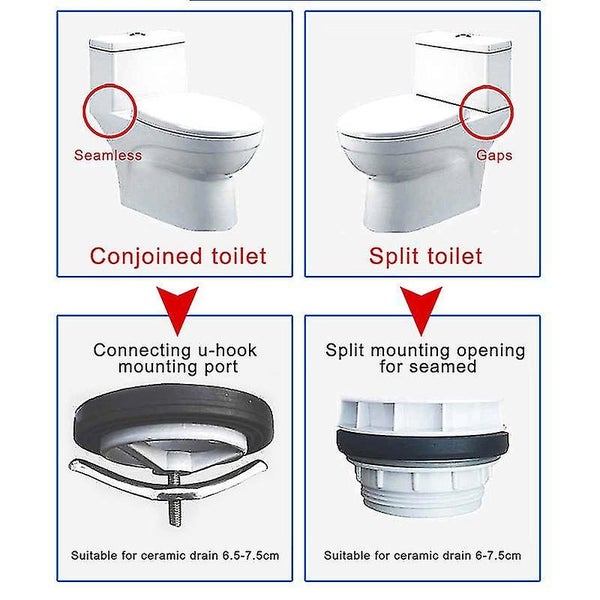 Seamless

Conjoined toilet

Gaps

Split toilet

Connecting u-hook mounting port

Suitable for ceramic drain 6.5-7.5cm

Split mounting opening for seamed

Suitable for ceramic drain 6-7.5cm