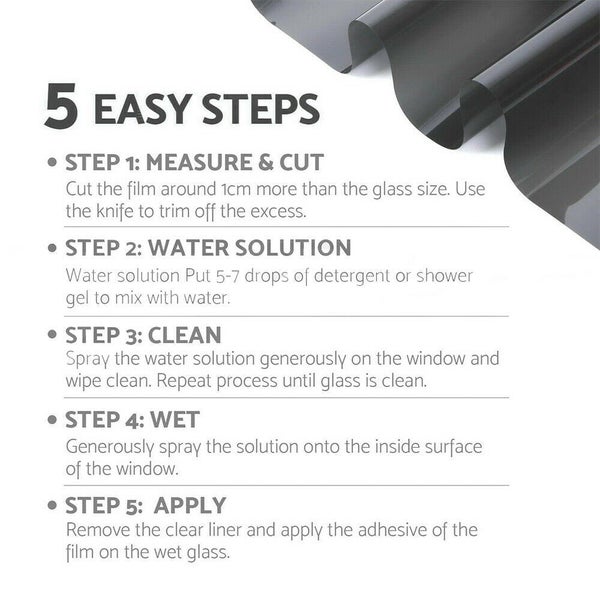 5 EASY STEPS

• STEP 1: MEASURE & CUT
Cut the film around 1cm more than the glass size. Use the knife to trim off the excess.

• STEP 2: WATER SOLUTION
Water solution Put 5-7 drops of detergent or shower gel to mix with water.

• STEP 3: CLEAN
Spray the water solution generously on the window and wipe clean. Repeat process until glass is clean.

• STEP 4: WET
Generously spray the solution onto the inside surface of the window.

• STEP 5: APPLY
Remove the clear liner and apply the adhesive of the film on the wet glass.