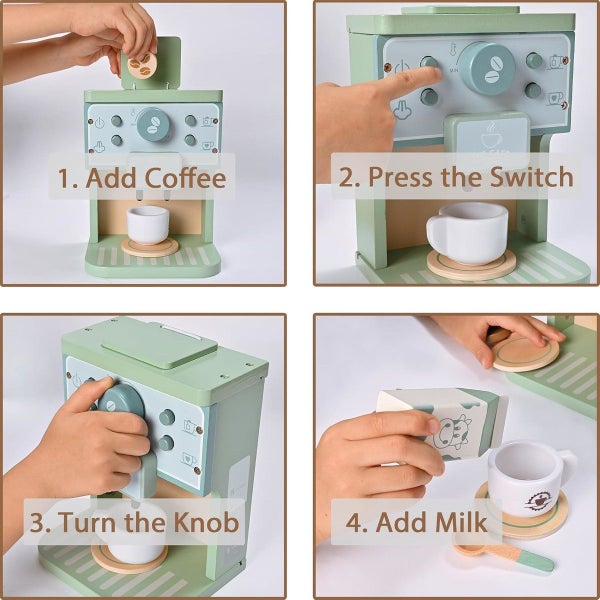 1. Add Coffee

2. Press the Switch

3. Turn the Knob

4. Add Milk