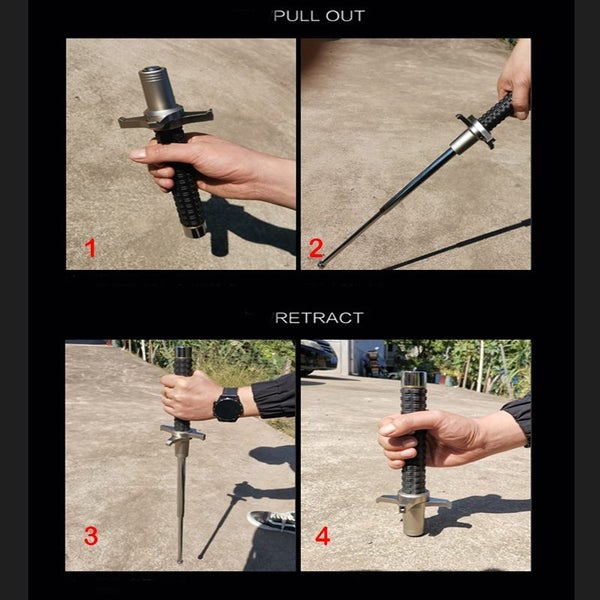 PULL OUT

1

2

RETRACT

3

4